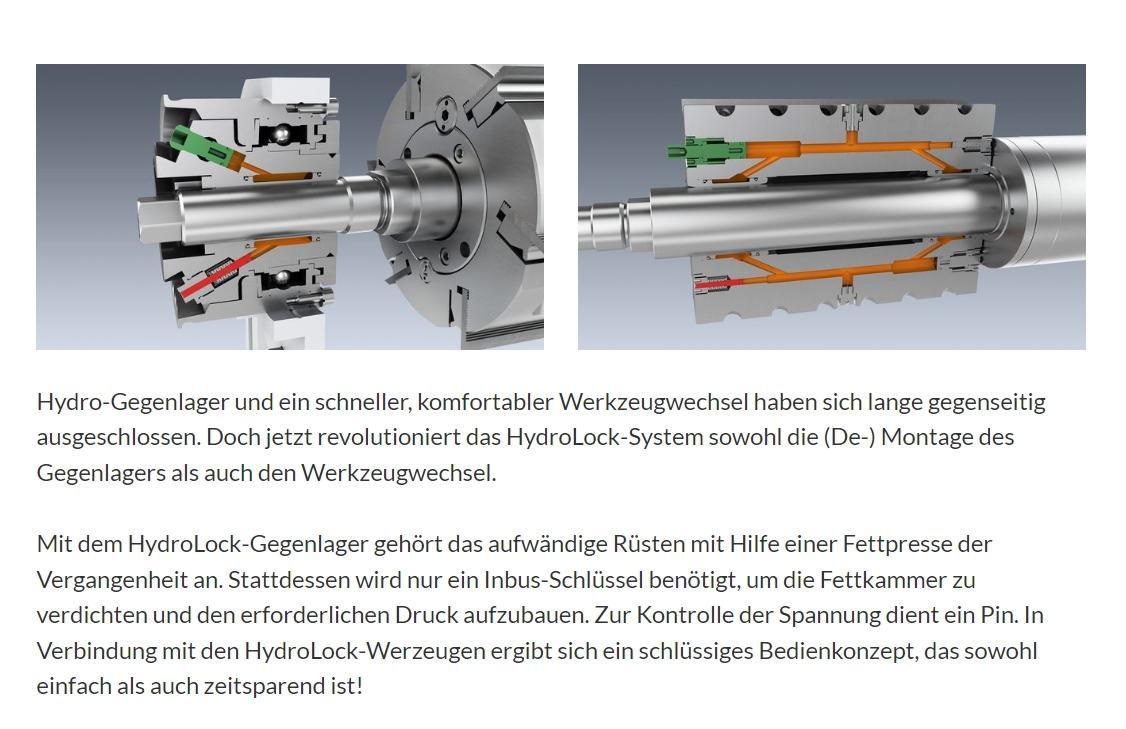 Hydro-Gegenlager und ein schneller, komfortabler Werkzeugwechsel haben sich lange gegenseitig ausgeschlossen. Doch jetzt revolutioniert das HydroLock-System sowohl die (De-) Montage des Gegenlagers als auch den Werkzeugwechsel.

Mit dem HydroLock-Gegenlager gehört das aufwändige Rüsten mit Hilfe einer Fettpresse der Vergangenheit an. Stattdessen wird nur ein Inbus-Schlüssel benötigt, um die Fettkammer zu verdichten und den erforderlichen Druck aufzubauen. Zur Kontrolle der Spannung dient ein Pin. In Verbindung mit den HydroLock-Werzeugen ergibt sich ein schlüssiges Bedienkonzept, das sowohl einfach als auch zeitsparend ist!