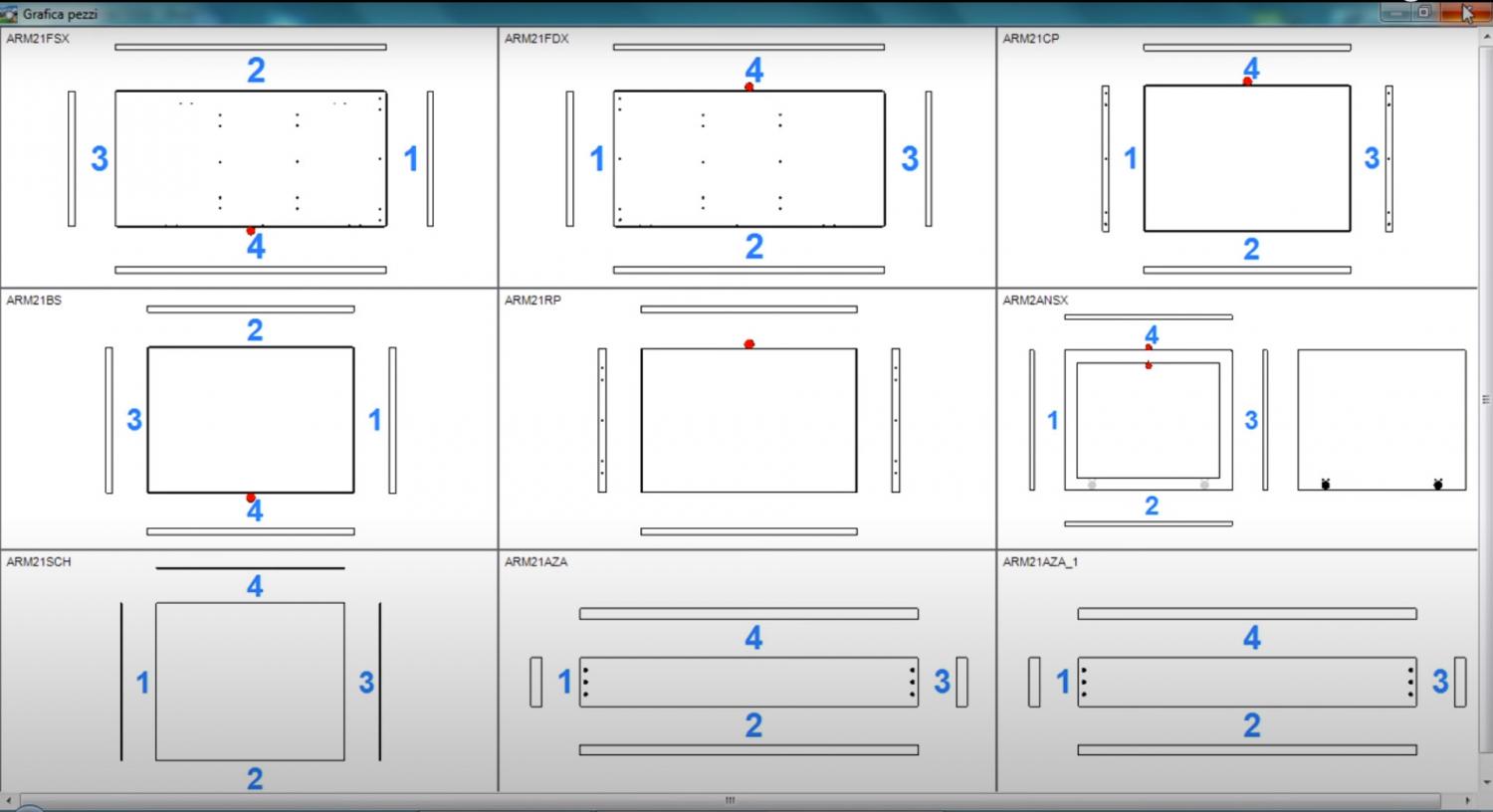 Grafica pezzi

ARM21FSX
2
3
1
4

ARM21FDX
4
1
3
2

ARM21CP
4
1
3
2

ARM21BS
2
3
1
4

ARM21RP

ARM2ANSX
4
1
3
2

ARM21SCH
4
1
3
2

ARM21AZA
4
1
3
2

ARM21AZA_1
4
1
3
2