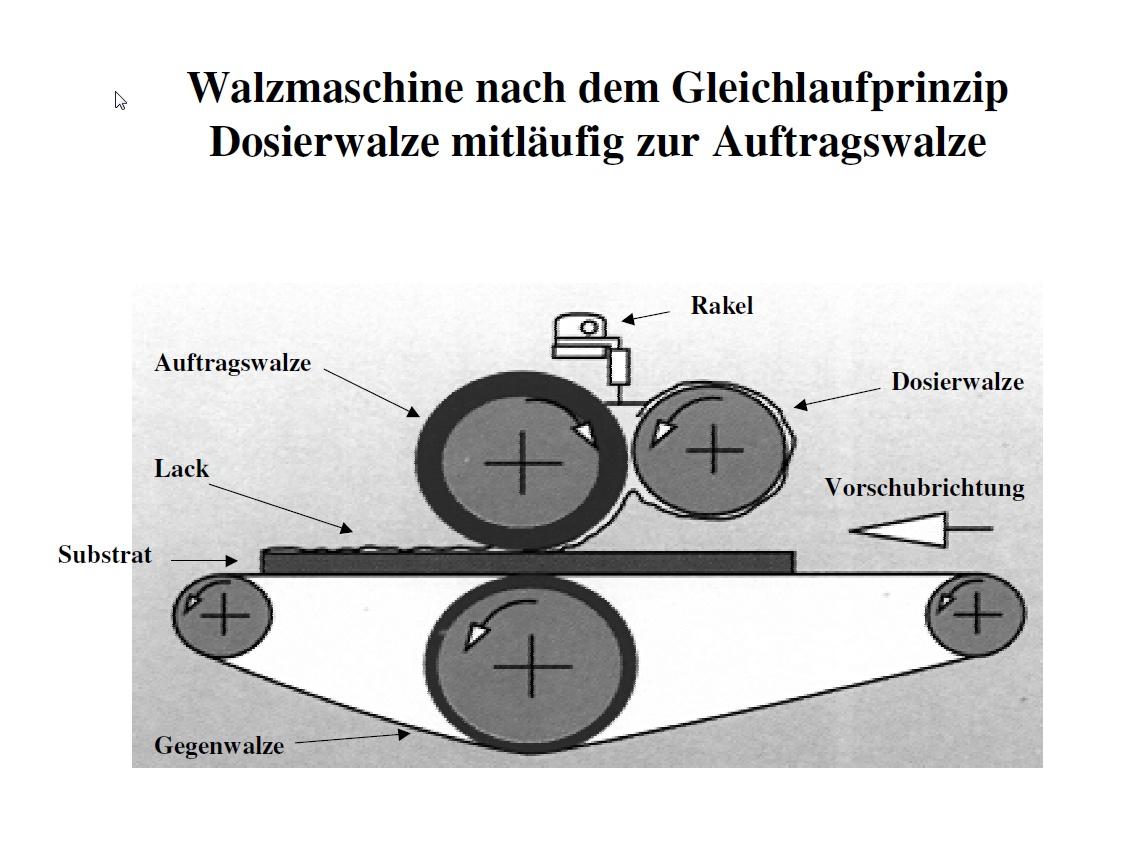 Walzmaschine nach dem Gleichlaufprinzip
Dosierwalze mitläufig zur Auftragswalze

Rakel

Auftragswalze

Dosierwalze

Lack

Vorschubrichtung

Substrat

Gegenwalze